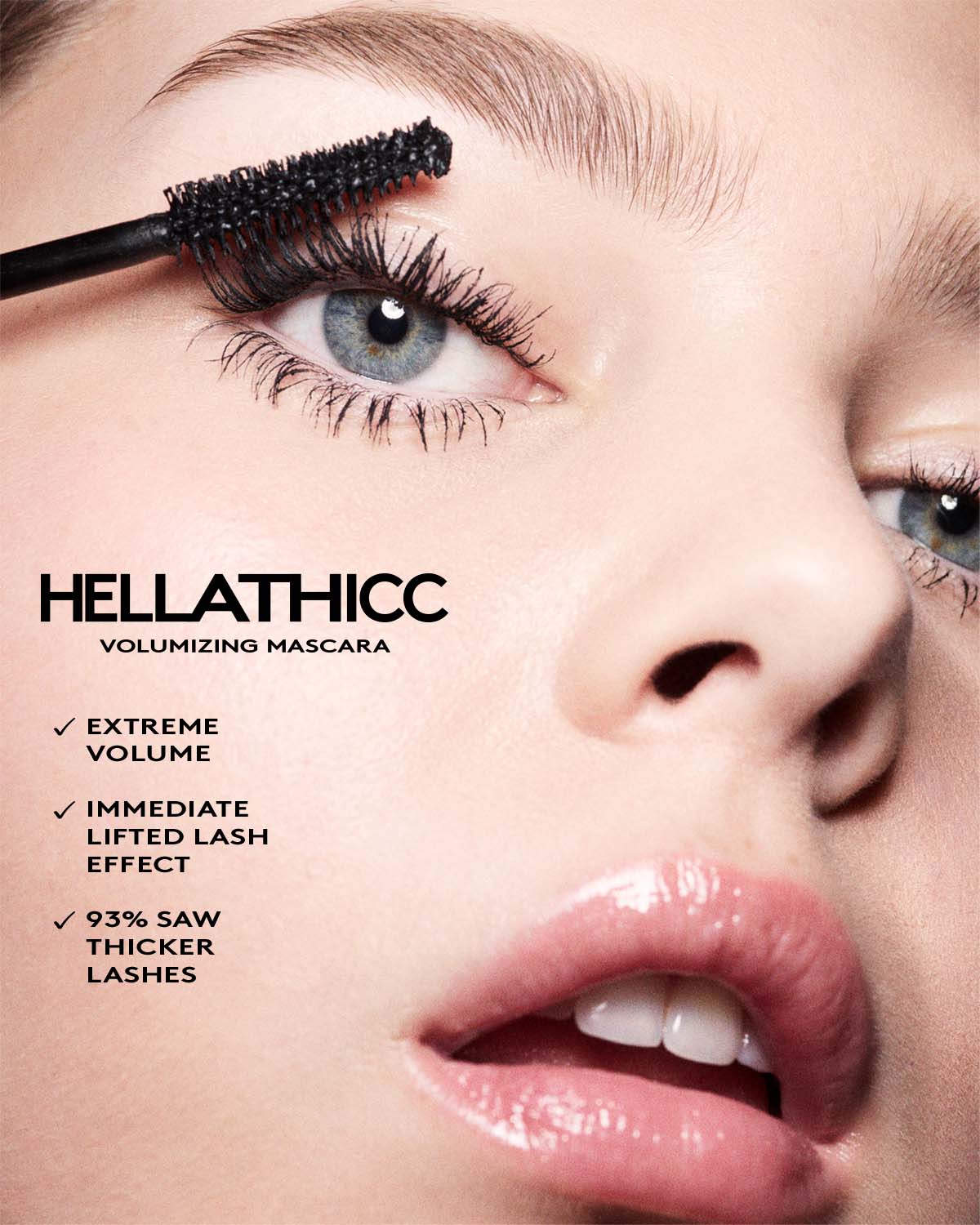 HELLATHICC
VOLUMIZING MASCARA

✓ EXTREME VOLUME

✓ IMMEDIATE LIFTED LASH EFFECT

✓ 93% SAW THICKER LASHES