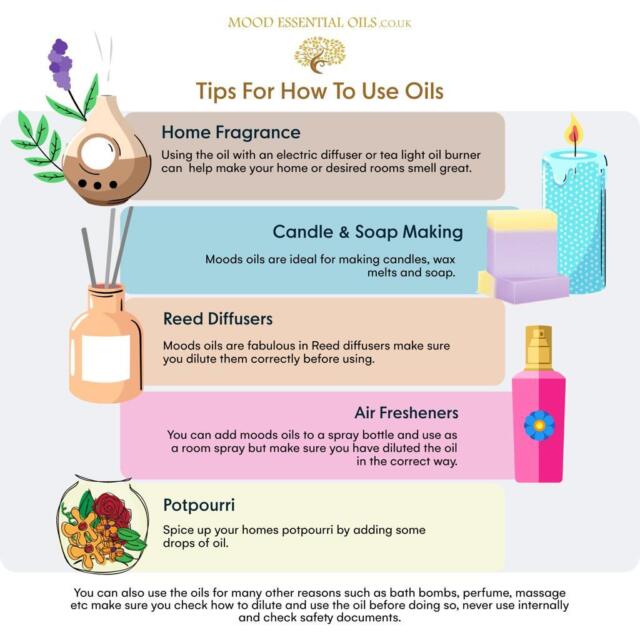 MOOD ESSENTIAL OILS.CO.UK

Tips For How To Use Oils

Home Fragrance

Using the oil with an electric diffuser or tea light oil burner can help make your home or desired rooms smell great.

Candle & Soap Making

Moods oils are ideal for making candles, wax melts and soap.

Reed Diffusers

Moods oils are fabulous in Reed diffusers make sure you dilute them correctly before using.

Air Fresheners

You can add moods oils to a spray bottle and use as a room spray but make sure you have diluted the oil in the correct way.

Potpourri

Spice up your homes potpourri by adding some drops of oil.

You can also use the oils for many other reasons such as bath bombs, perfume, massage etc make sure you check how to dilute and use the oil before doing so, never use internally and check safety documents.