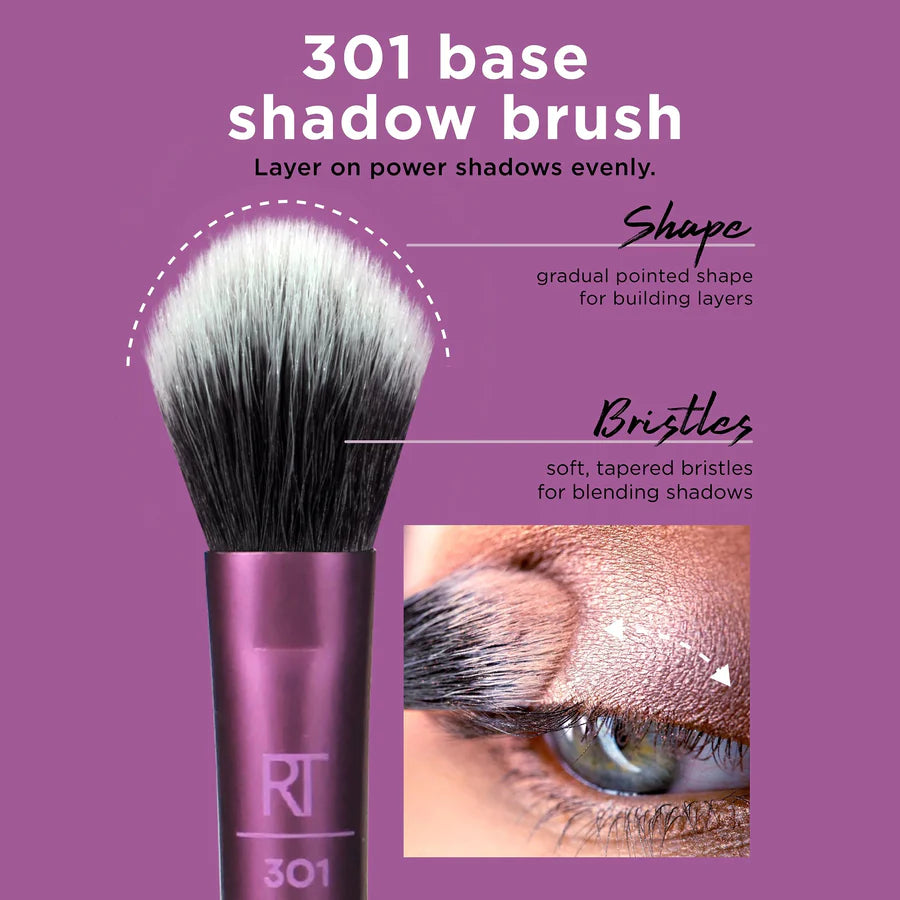 301 base shadow brush

Layer on power shadows evenly.

Shape

gradual pointed shape for building layers

Bristles

soft, tapered bristles for blending shadows

RT

301