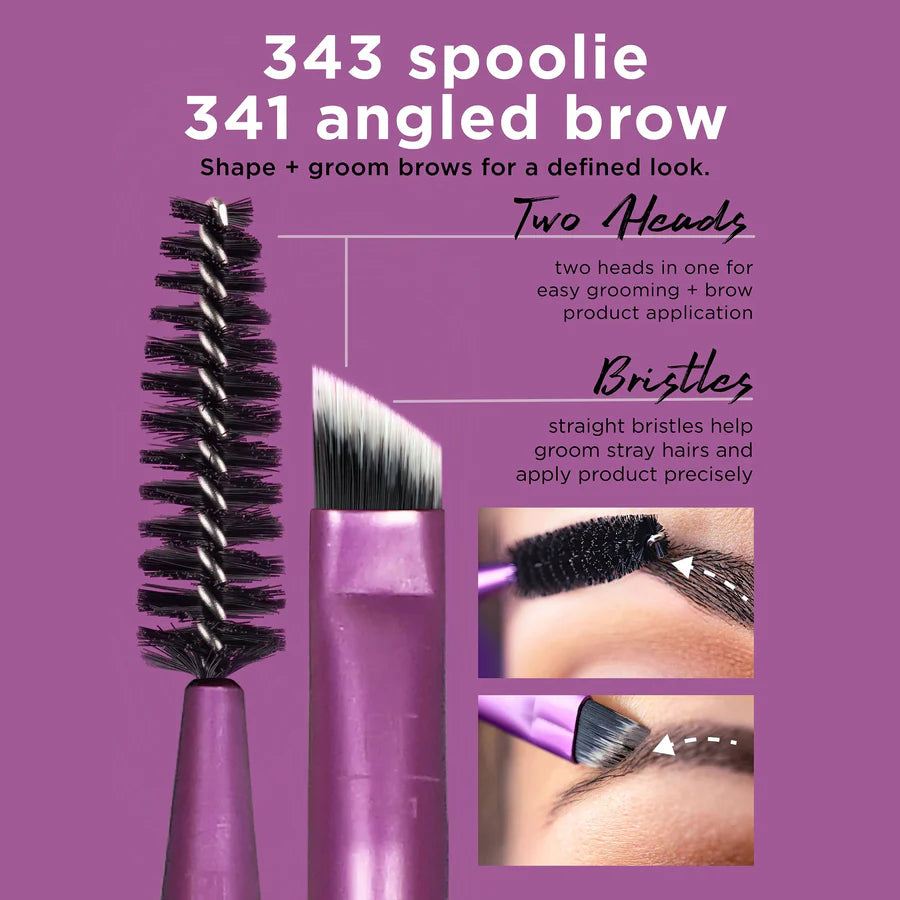 343 spoolie
341 angled brow

Shape + groom brows for a defined look.

Two Heads

two heads in one for easy grooming + brow product application

Bristles

straight bristles help groom stray hairs and apply product precisely